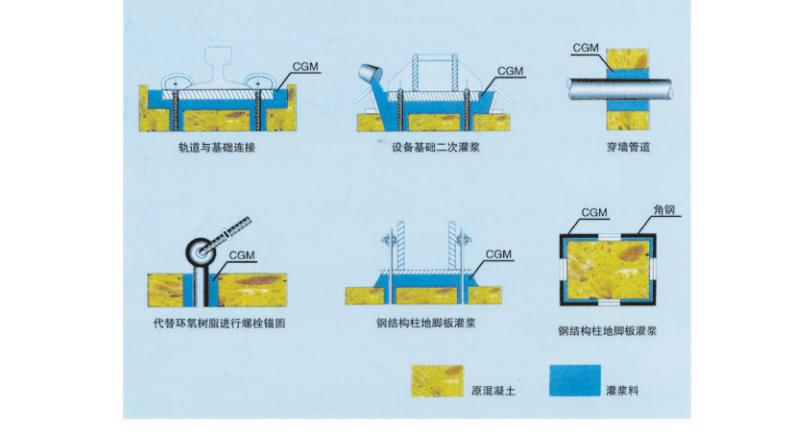 CGM
轨道与基础连接

CGM
设备基础二次灌浆

CGM
穿墙管道

CGM
代替环氧树脂进行螺栓锚固

CGM
钢结构柱地脚板灌浆

CGM
角钢
钢结构柱地脚板灌浆

原混凝土
灌浆料